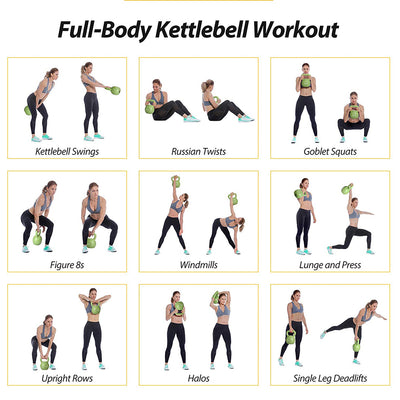 Full-Body Kettlebell Workout

Kettlebell Swings

Russian Twists

Goblet Squats

Figure 8s

Windmills

Lunge and Press

Upright Rows

Halos

Single Leg Deadlifts